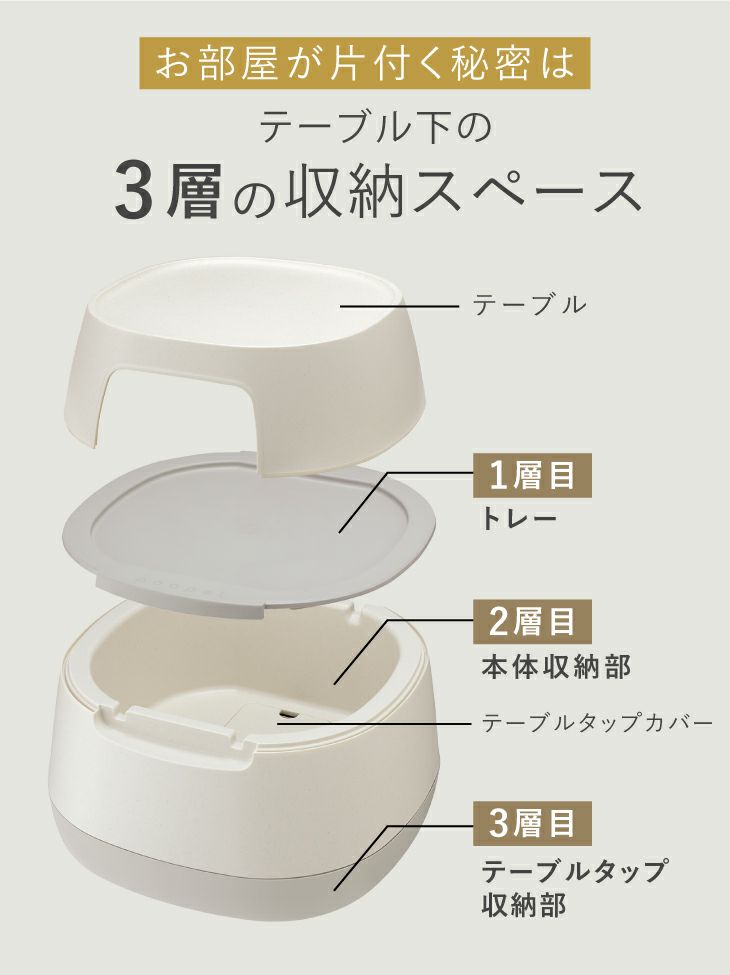 お部屋が片付く秘密は

テーブル下の

3層の収納スペース

テーブル

1層目

トレー

2層目

本体収納部

テーブルタップカバー

3層目

テーブルタップ収納部