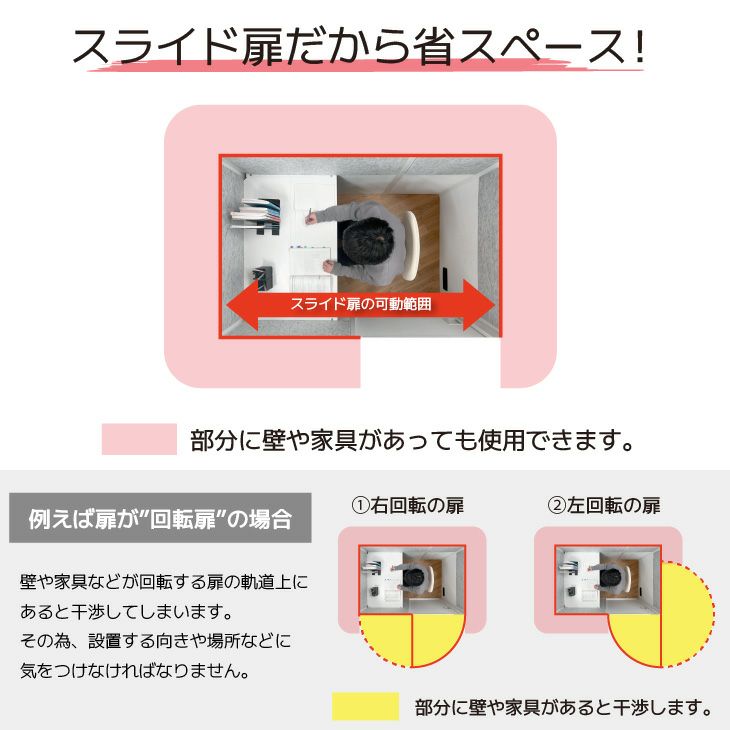 スライド扉だから省スペース！

スライド扉の可動範囲

部分に壁や家具があっても使用できます。

例えば扉が"回転扉"の場合

壁や家具などが回転する扉の軌道上にあると干渉してしまいます。
その為、設置する向きや場所などに気をつけなければなりません。

①右回転の扉

②左回転の扉

部分に壁や家具があると干渉します。