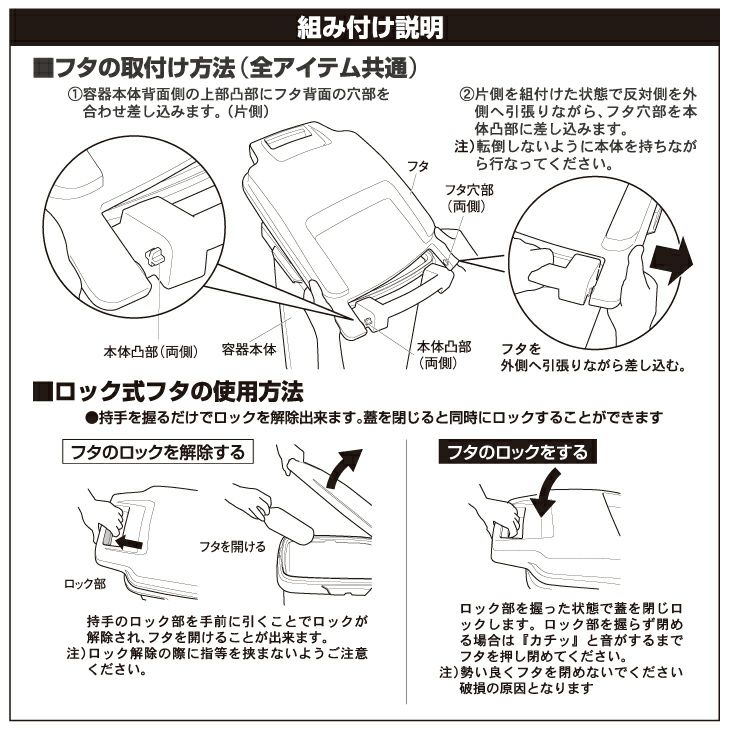 組み付け説明

■フタの取付け方法（全アイテム共通）

①容器本体背面側の上部凸部にフタ背面の穴部を合わせ差し込みます。（片側）

②片側を組付けた状態で反対側を外側へ引張りながら、フタ穴部を本体凸部に差し込みます。
注）転倒しないように本体を持ちながら行なってください。

フタ

フタ穴部（両側）

本体凸部（両側）

容器本体

本体凸部（両側）

フタを外側へ引張りながら差し込む。

■ロック式フタの使用方法

●持手を握るだけでロックを解除出来ます。蓋を閉じると同時にロックすることができます

フタのロックを解除する

フタを開ける

ロック部

持手のロック部を手前に引くことでロックが解除され、フタを開けることが出来ます。
注）ロック解除の際に指等を挟まないようご注意ください。

フタのロックをする

ロック部を握った状態で蓋を閉じロックします。ロック部を握らず閉める場合は『カチッ』と音がするまでフタを押し閉めてください。
注）勢い良くフタを閉めないでください破損の原因となります