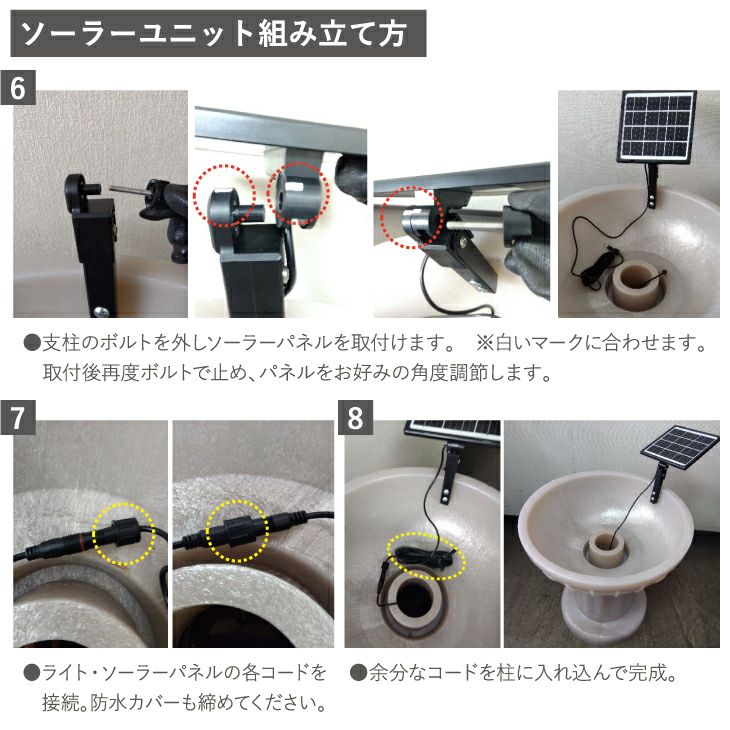 ソーラーユニット組み立て方

6

●支柱のボルトを外しソーラーパネルを取付けます。 ※白いマークに合わせます。
取付後再度ボルトで止め、パネルをお好みの角度調節します。

7

●ライト・ソーラーパネルの各コードを接続。防水カバーも締めてください。

8

●余分なコードを柱に入れ込んで完成。