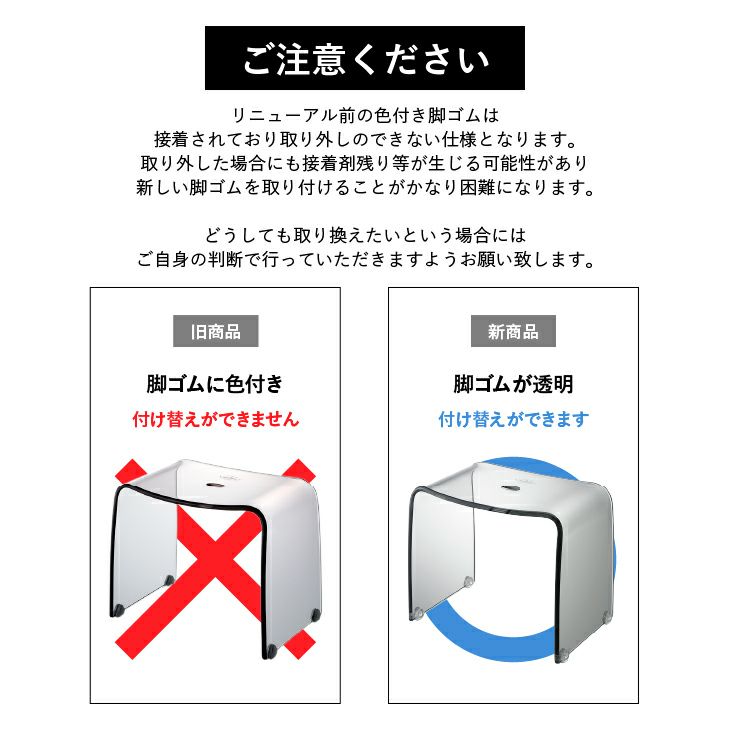 ご注意ください

リニューアル前の色付き脚ゴムは
接着されており取り外しのできない仕様となります。
取り外した場合にも接着剤残り等が生じる可能性があり
新しい脚ゴムを取り付けることがかなり困難になります。

どうしても取り換えたいという場合には
ご自身の判断で行っていただきますようお願い致します。

旧商品

脚ゴムに色付き

付け替えができません

新商品

脚ゴムが透明

付け替えができます