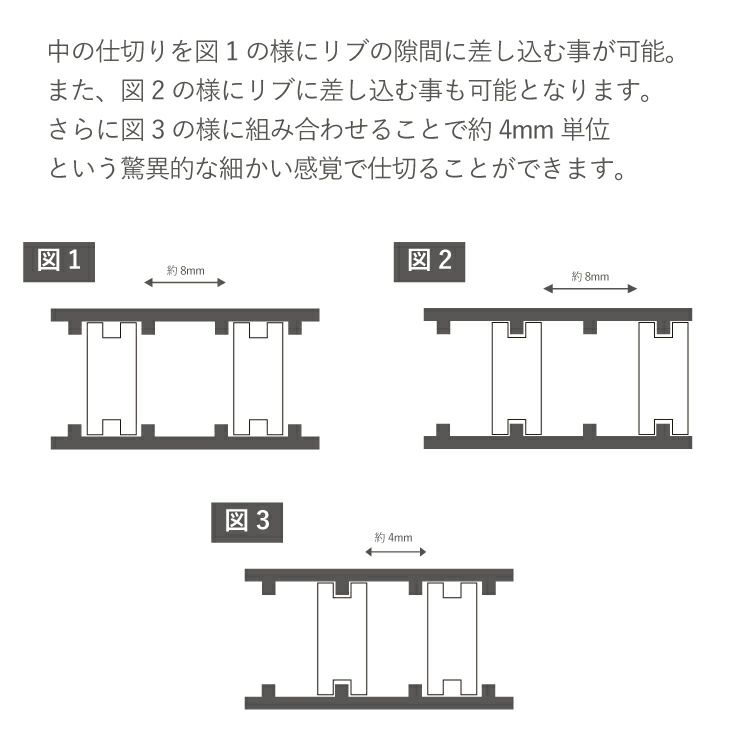 中の仕切りを図 1 の様にリブの隙間に差し込む事が可能。
また、図 2 の様にリブに差し込む事も可能となります。
さらに図 3 の様に組み合わせることで約 4mm 単位
という驚異的な細かい感覚で仕切ることができます。

図 1

約 8mm

図 2

約 8mm

図 3

約 4mm