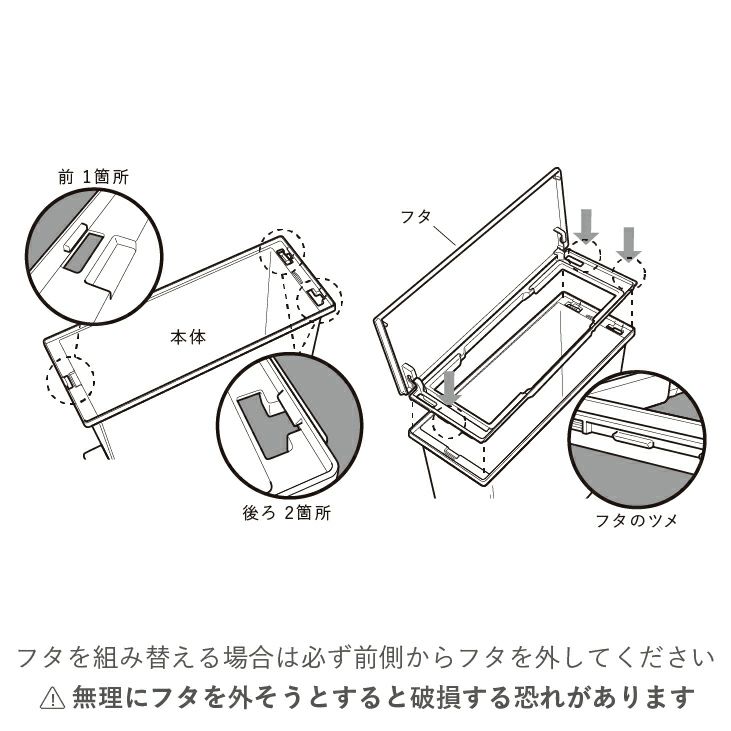 前 1箇所

本体

後ろ 2箇所

フタ

フタのツメ

フタを組み替える場合は必ず前側からフタを外してください
⚠ 無理にフタを外そうとすると破損する恐れがあります