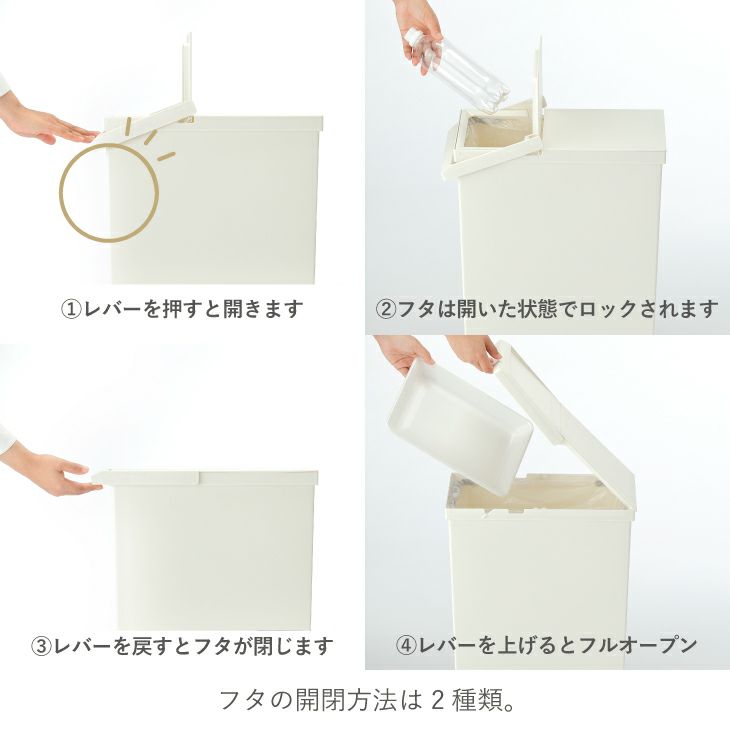 ①レバーを押すと開きます

②フタは開いた状態でロックされます

③レバーを戻すとフタが閉じます

④レバーを上げるとフルオープン

フタの開閉方法は 2 種類。