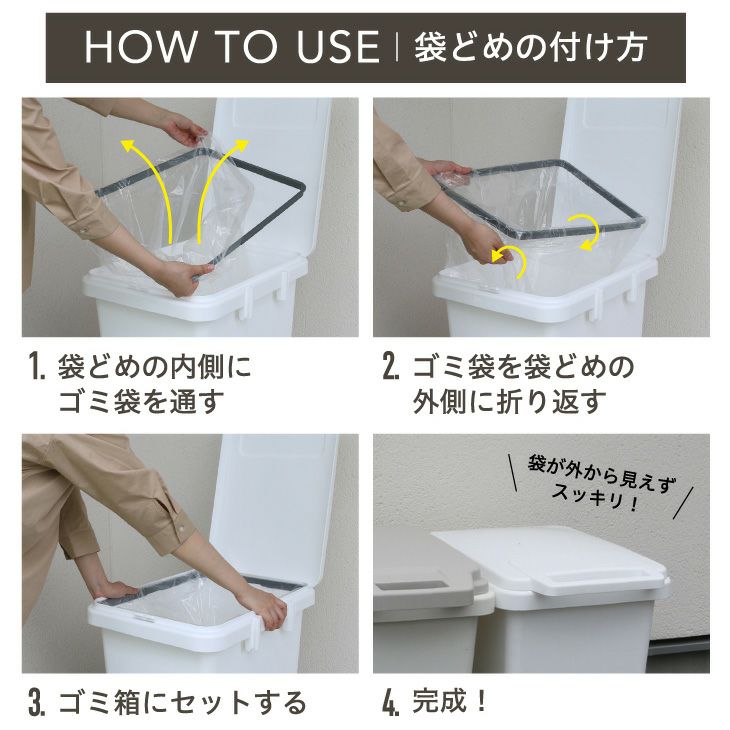 HOW TO USE | 袋どめの付け方

1. 袋どめの内側にゴミ袋を通す

2. ゴミ袋を袋どめの外側に折り返す

3. ゴミ箱にセットする

袋が外から見えずスッキリ！

4. 完成！