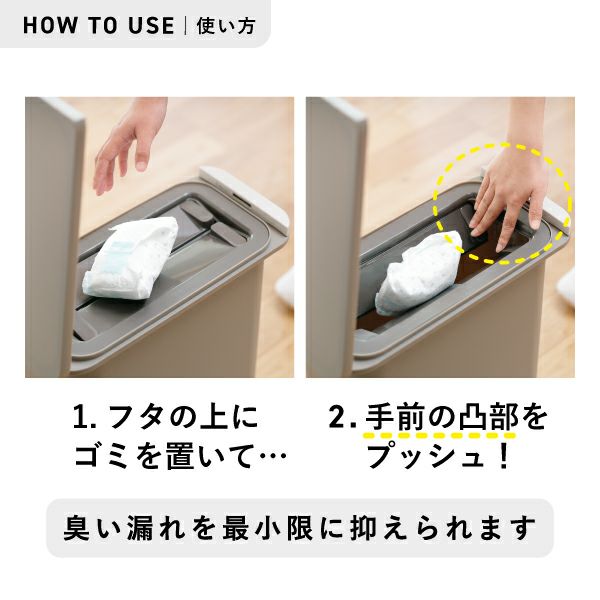 HOW TO USE | 使い方

1. フタの上に
ゴミを置いて…

2. 手前の凸部を
プッシュ！

臭い漏れを最小限に抑えられます